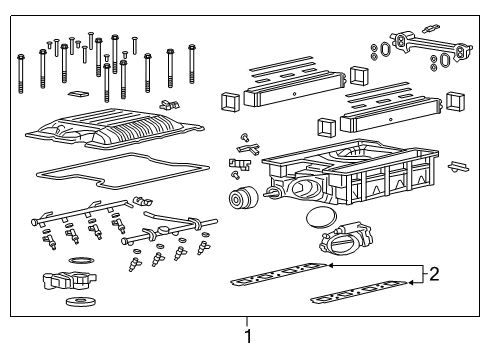 2

1