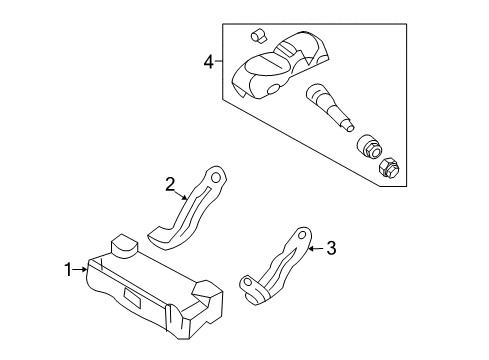 4
2
3
1