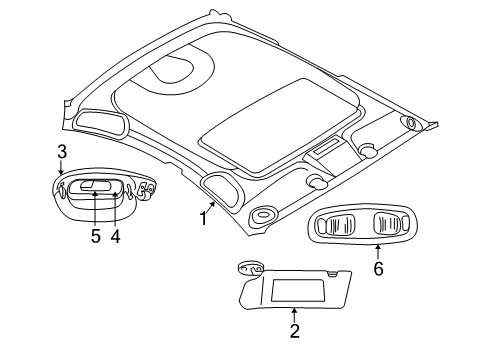 3
5 4
1
6
2