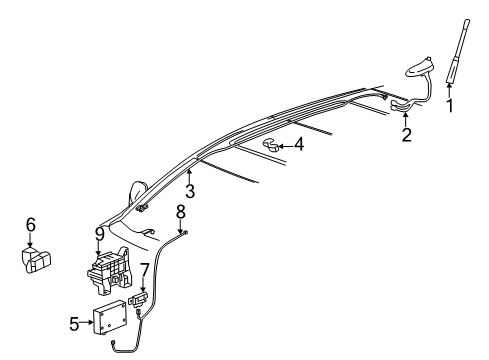 1
2
4
3
8
6
9
7
5