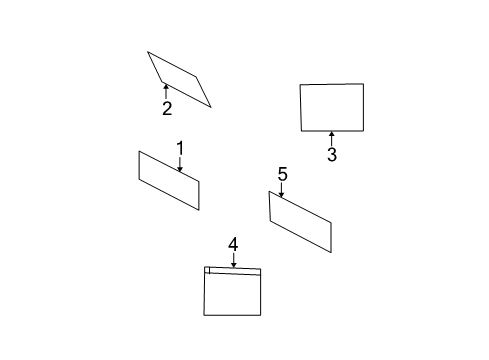 2
3
1
5
4