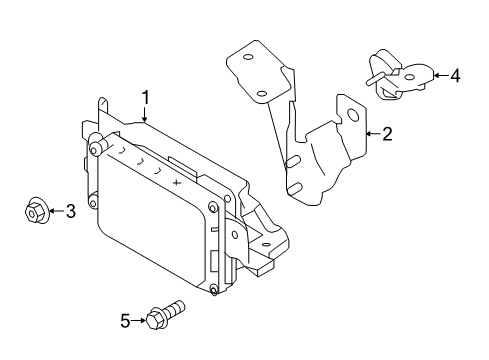 1
4
2
3
5