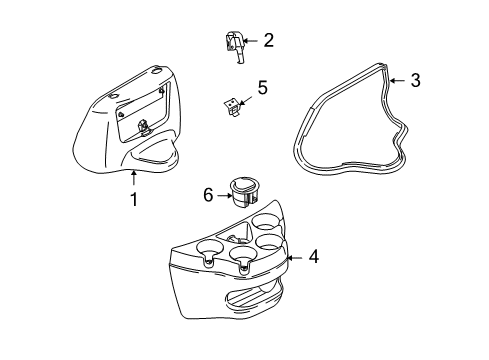 2
3
5
1
6
4