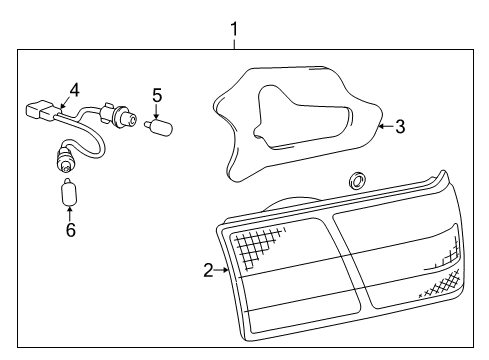 1
4
5
3
6
2