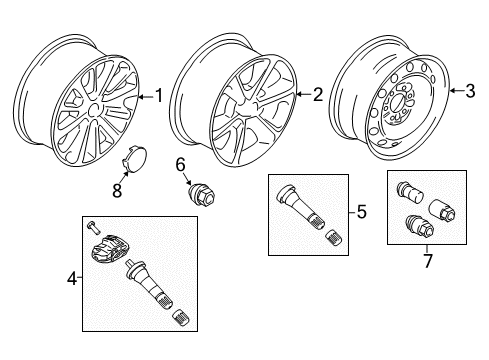 1
2
3
8
6
5
7
4