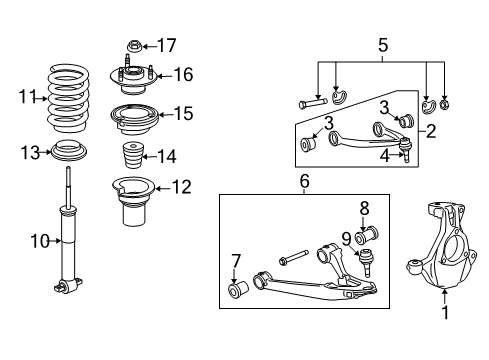 17
16
11
15
13
14
12
10
5
3
3
2
4
6
8
9
7
1