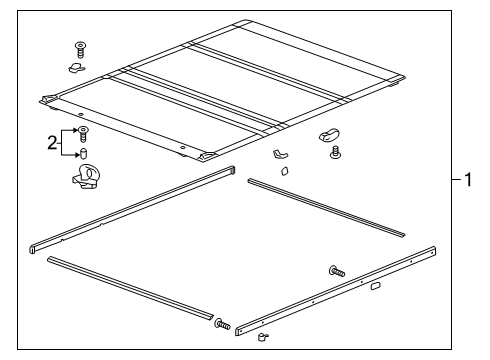 2
1