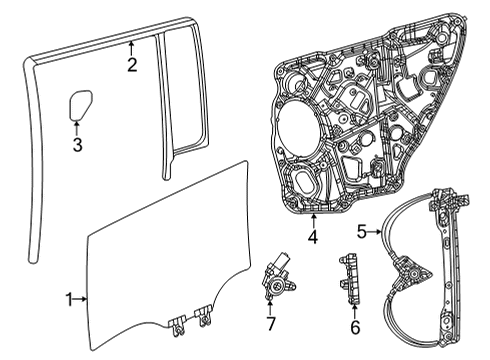 2
3
4
5
1
7
6