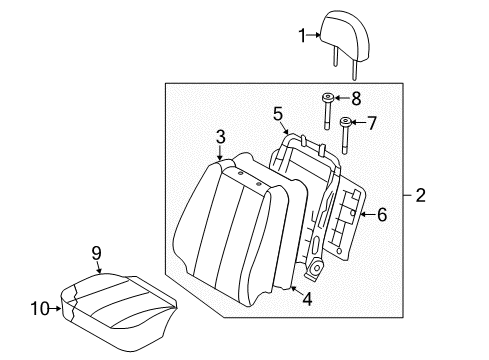 1
8
5
7
3
2
6
9
4
10