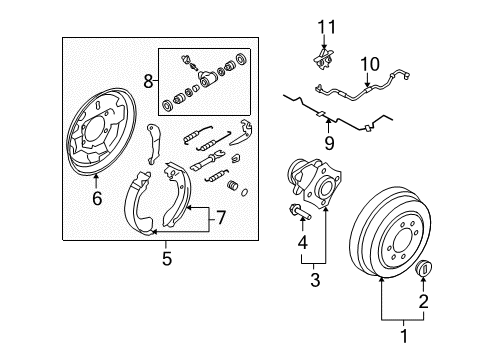 11
10
8
9
6
7
5
4
3
2
1