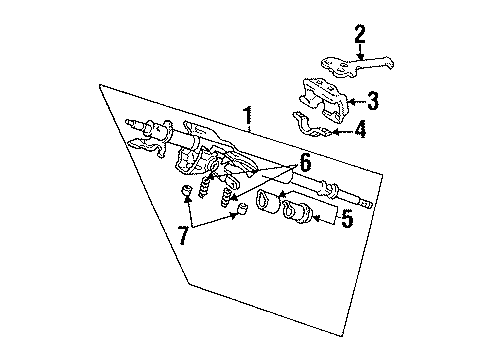 2
3
1
4
6
5
7