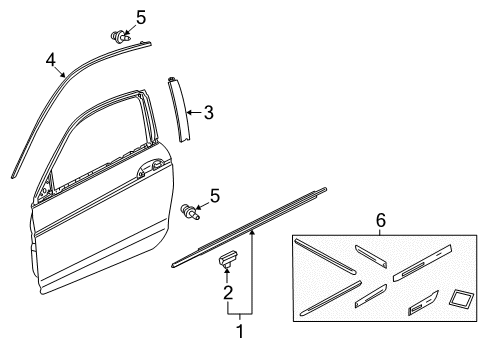 5
4
3
5
6
2
1