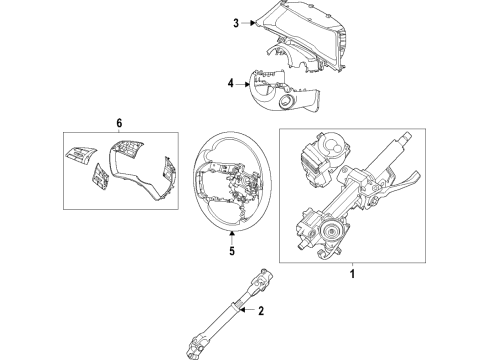 3
4
6
5
1
2