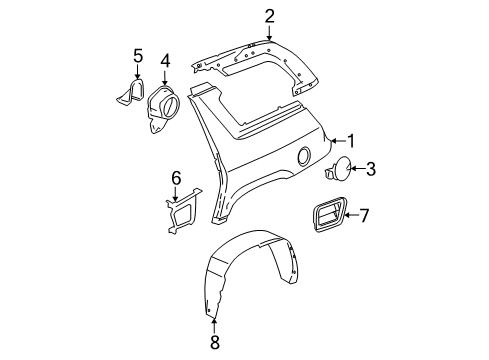 2
5
4
1
3
6
7
8