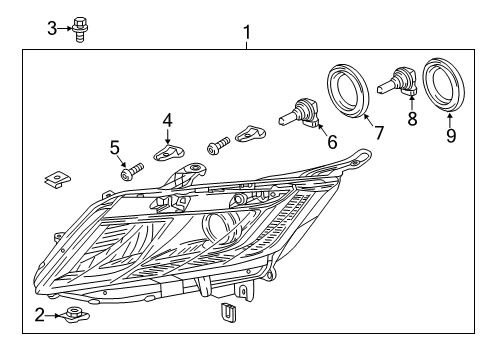 3
1
4
5
6
7
8
9
2