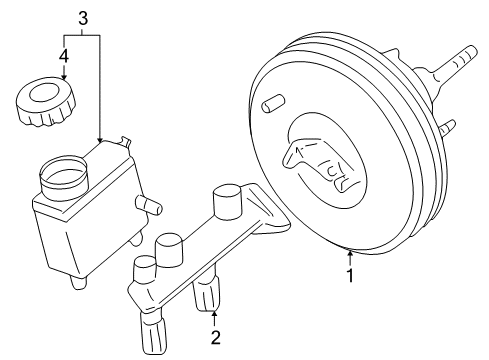 3
4
1
2