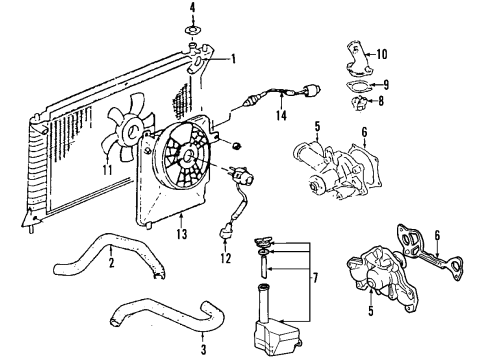 4
1
10
9
8
14
5
6
11
13
12
2
7
6
5
3