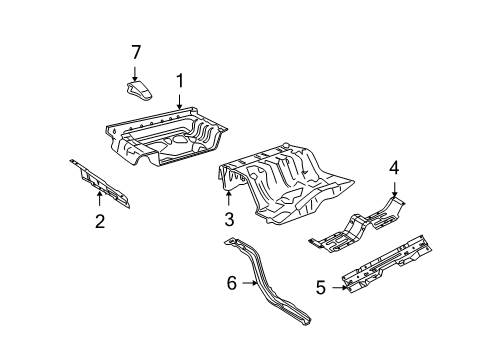 7
1
2
3
4
6
5