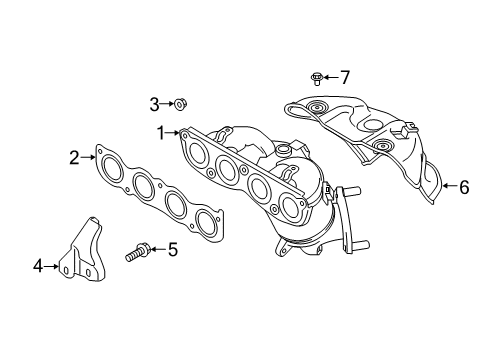 7
3
1
2
6
5
4