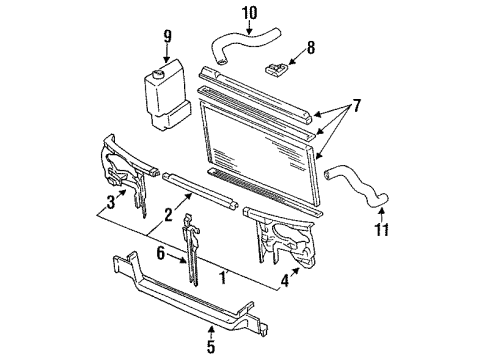 10
9
8
7
3
2
11
6
1
4
5