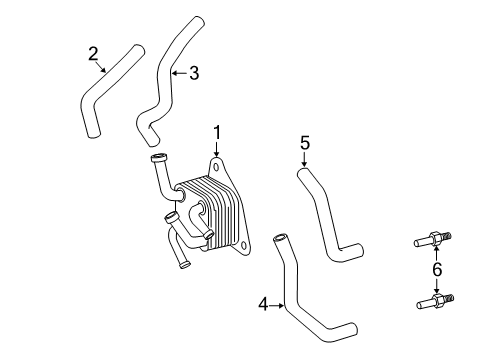 2
3
1
5
6
4