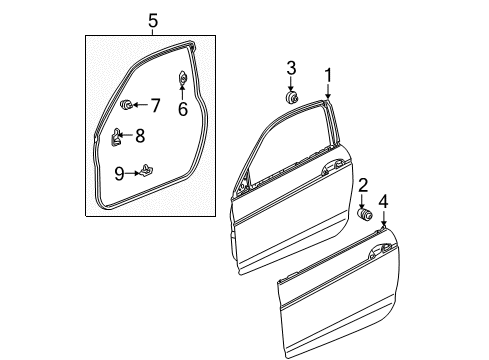 5
7
6
8
9
3
1
2
4