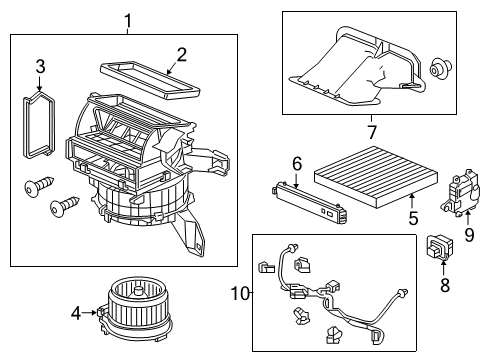 1
2
3
7
6
5
9
8
10
4