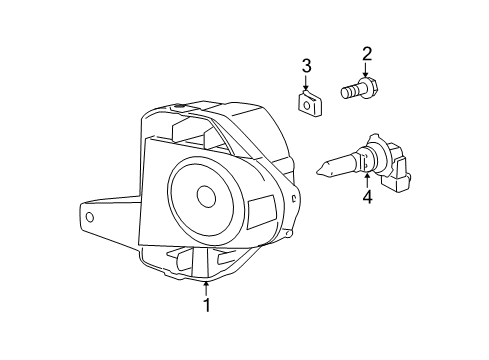 3
2
4
1