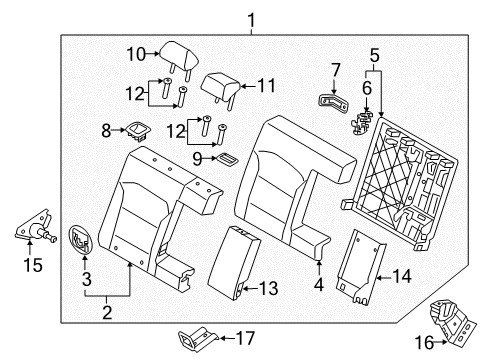 1
10
12
11
7
5
6
8
12
9
15
3
2
13
4
14
17
16