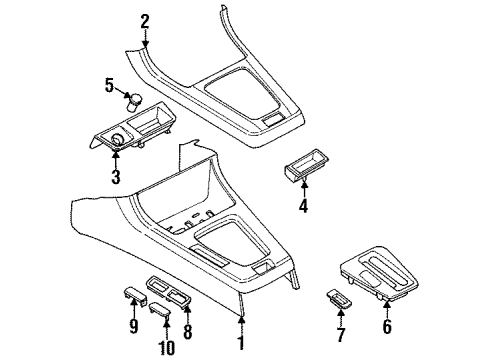 2
5
3
4
9
10
8
1
7
6