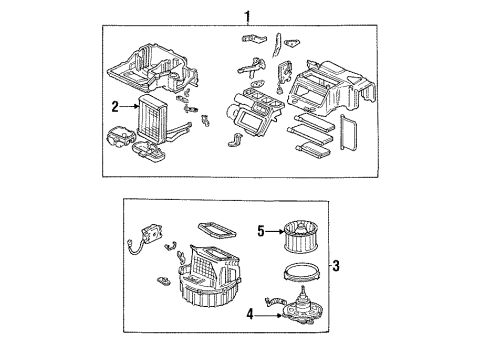 1
2
5
3
4