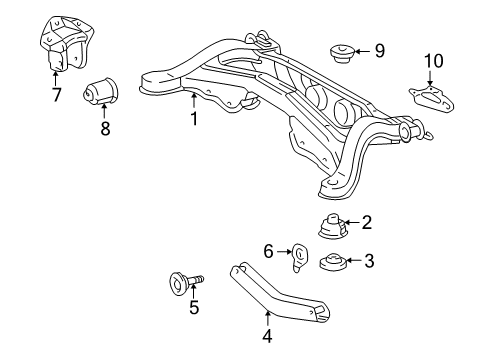 7
8
1
9
10
2
6
3
5
4