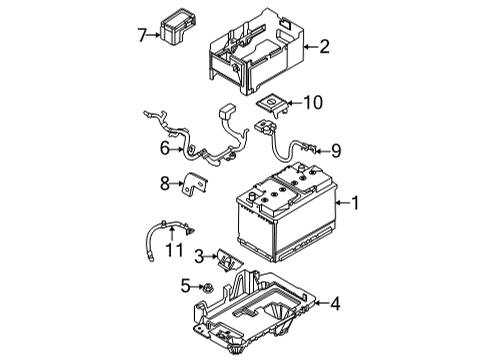 7
2
10
6
9
8
1
11
3
5
4