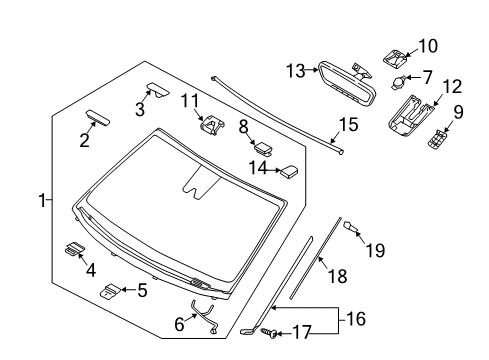 10
13
7
12
3
11
9
2
8
15
14
1
19
4
18
5
6
16
17