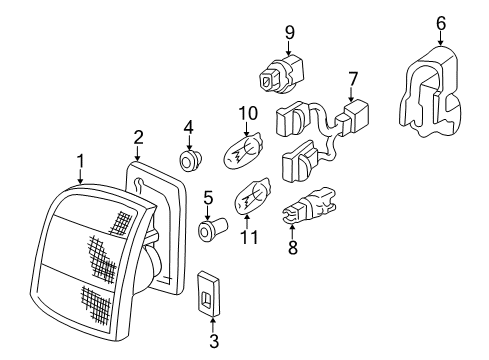 9
6
7
10
4
2
1
5
11
8
3