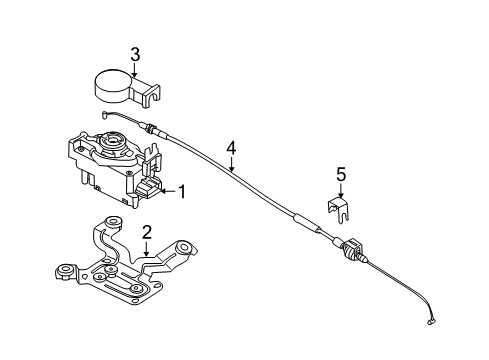 3
4
5
1
2