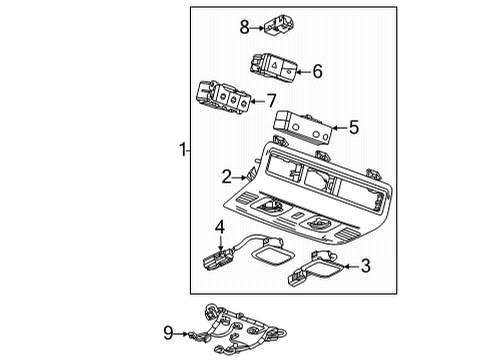 8
6
7
5
1
2
4
3
9