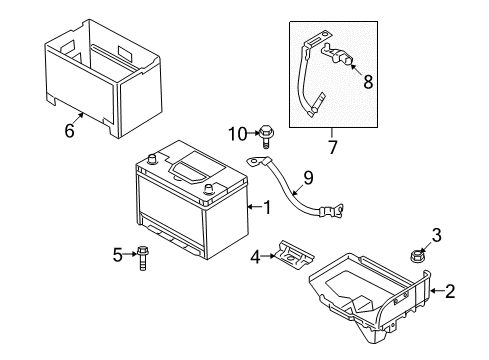 6
8
7
10
9
1
3
5
4
2