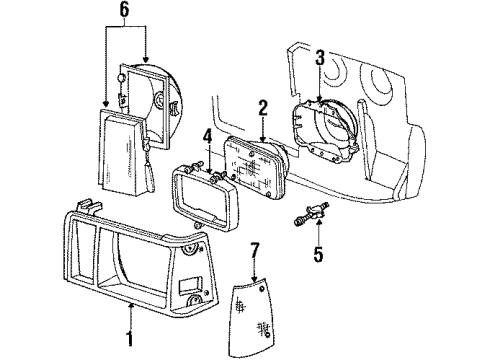 6
3
2
4
5
7
1