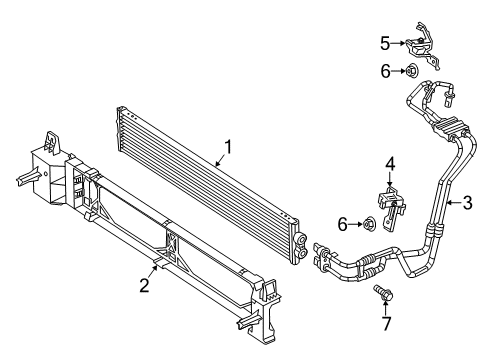 5
6
1
4
3
6
2
7