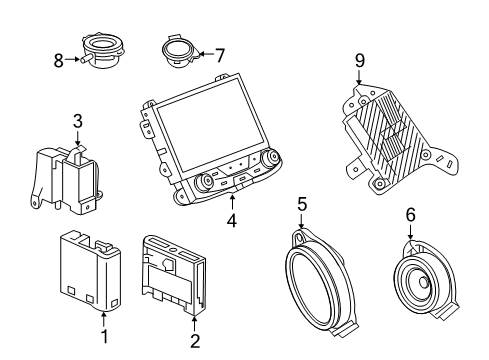 8
7
9
3
4
5
6
1
2