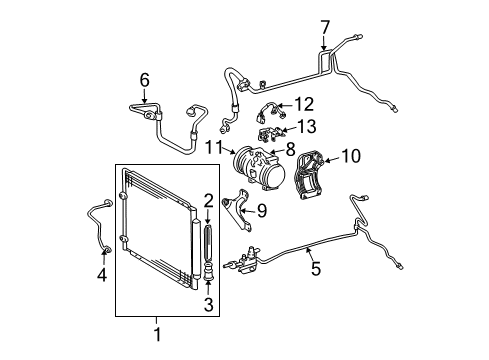 7
6
12
13
11
8
10
2
9
4
5
3
1