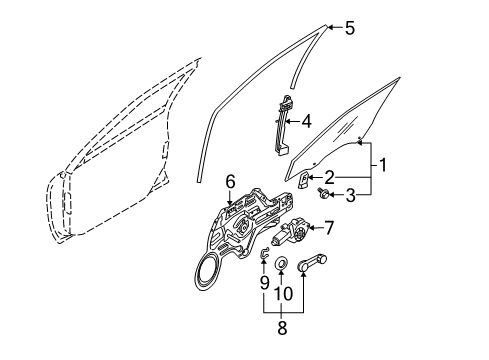 5
4
1
2
3
6
7
9
10
8