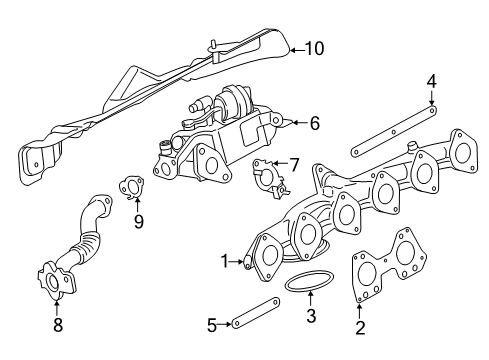 10
4
6
7
9
1
8
5
3
2