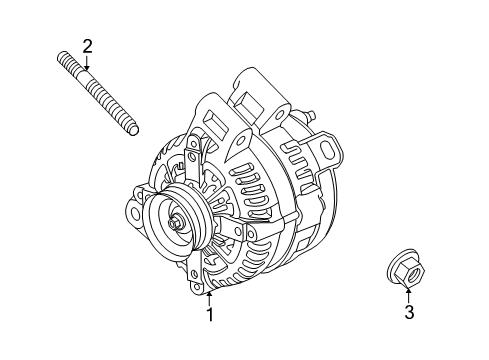 2
1
3