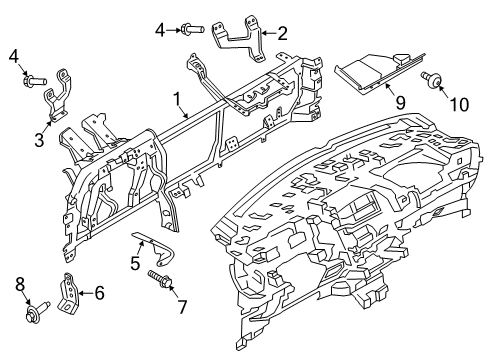 4
2
4
3
1
9
10
5
8
6
7