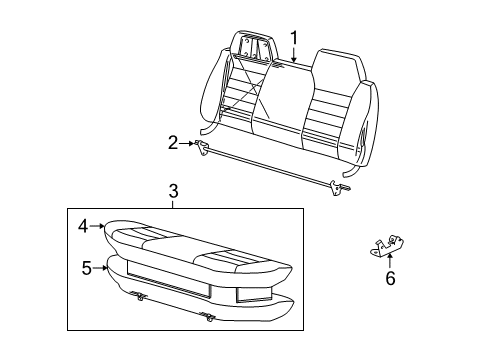 1
2
3
4
5
6