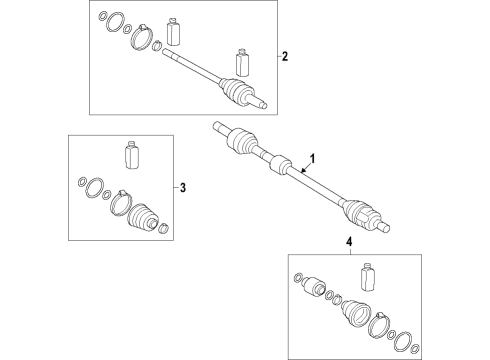 2
1
3
4