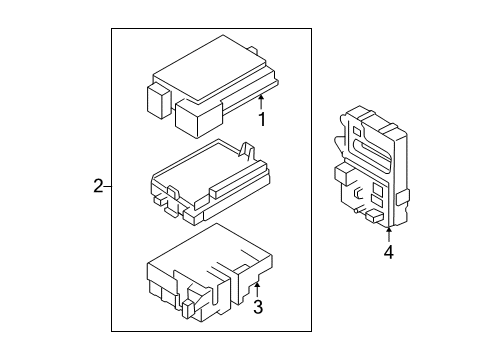 1
2
3
4