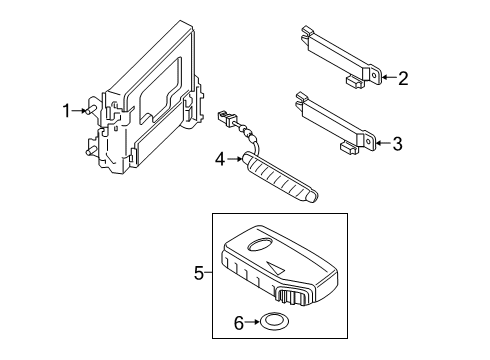 1
2
3
4
5
6